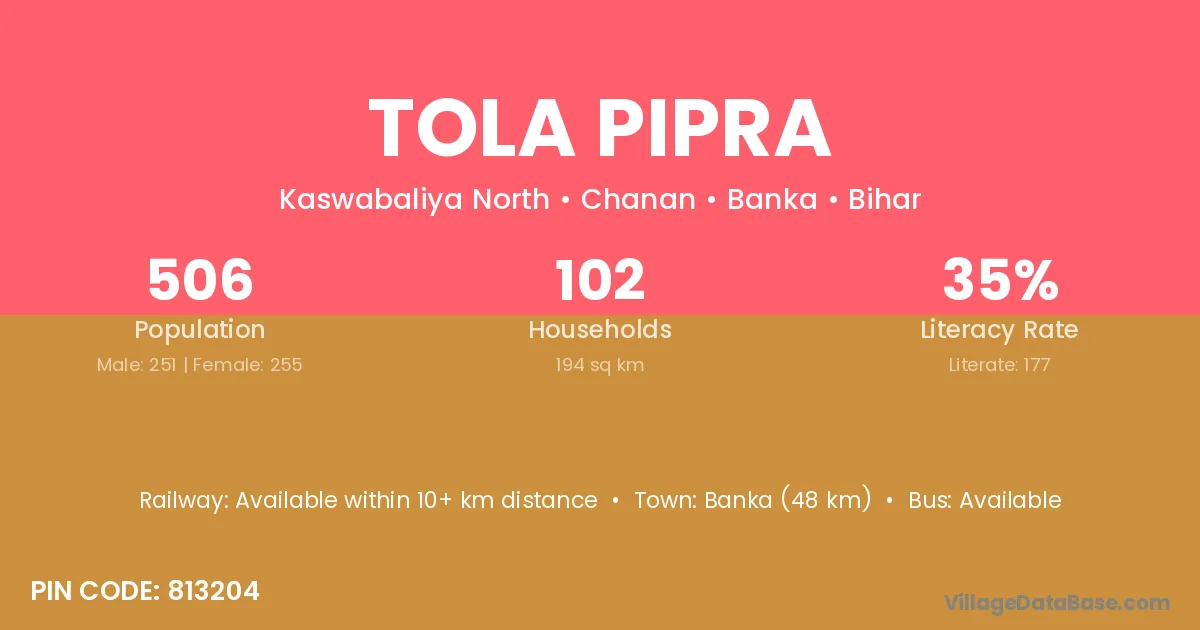 TOLA PIPRA

Kaswabaliya North • Chanan • Banka • Bihar

506
Population
Male: 251 | Female: 255

102
Households
194 sq km

35%
Literacy Rate
Literate: 177

Railway: Available within 10+ km distance • Town: Banka (48 km) • Bus: Available

PIN CODE: 813204

VillageDataBase.com