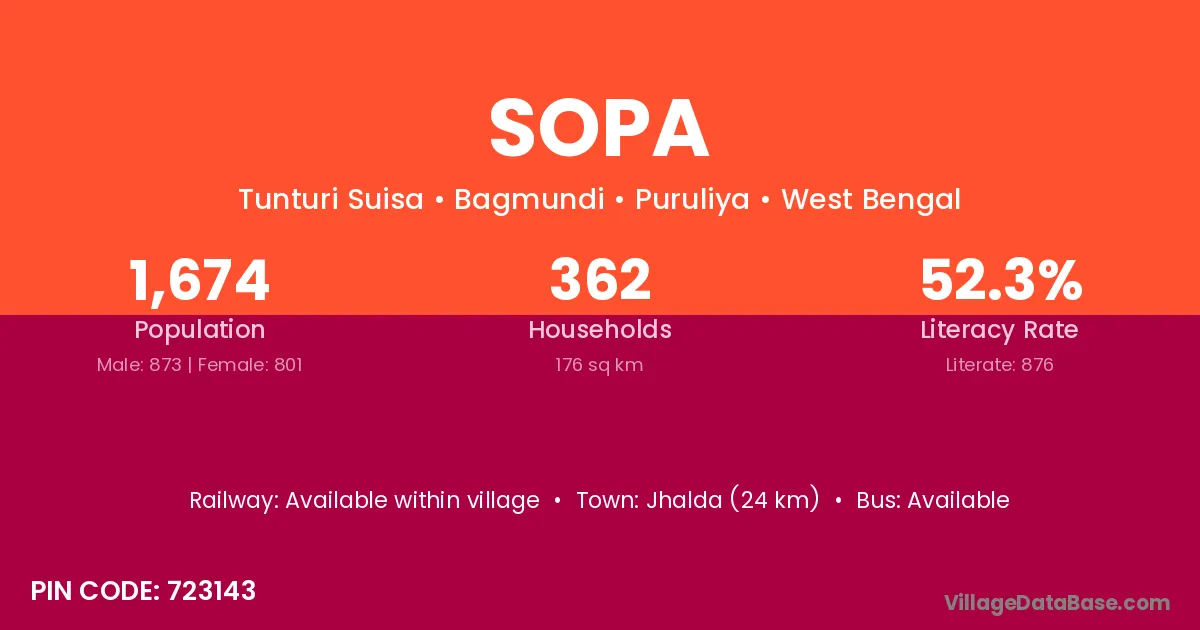 SOPA

Tunturi Suisa • Bagmundi • Puruliya • West Bengal

1,674
Population
Male: 873 | Female: 801

362
Households
176 sq km

52.3%
Literacy Rate
Literate: 876

Railway: Available within village • Town: Jhalda (24 km) • Bus: Available

PIN CODE: 723143

VillageDataBase.com