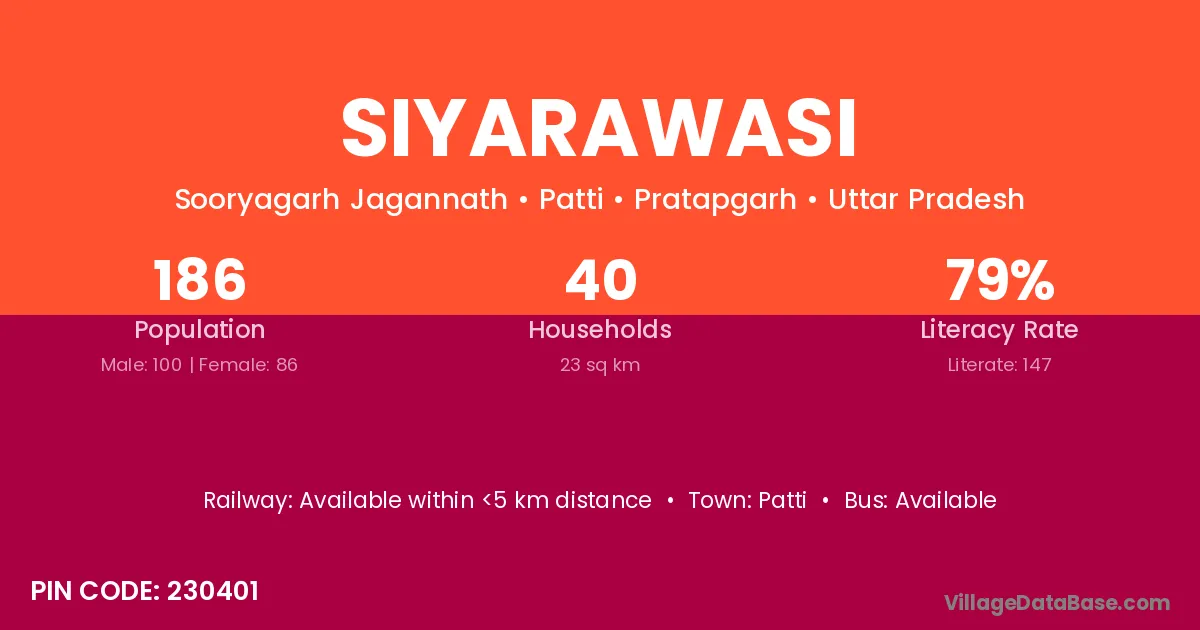 SIYARAWASI

Sooryagarh Jagannath • Patti • Pratapgarh • Uttar Pradesh

186
Population
Male: 100 | Female: 86

40
Households
23 sq km

79%
Literacy Rate
Literate: 147

Railway: Available within <5 km distance • Town: Patti • Bus: Available

PIN CODE: 230401

VillageDataBase.com