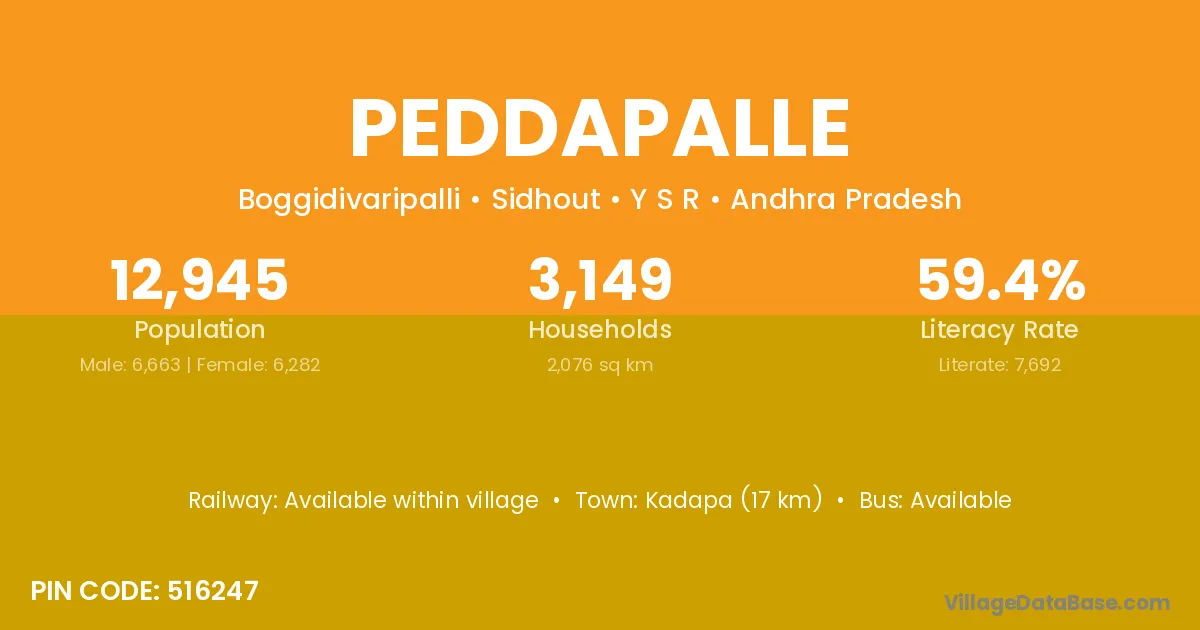 PEDDAPALLE

Boggidivaripalli • Sidhout • Y S R • Andhra Pradesh

12,945
Population
Male: 6,663 | Female: 6,282

3,149
Households
2,076 sq km

59.4%
Literacy Rate
Literate: 7,692

Railway: Available within village • Town: Kadapa (17 km) • Bus: Available

PIN CODE: 516247

VillageDataBase.com