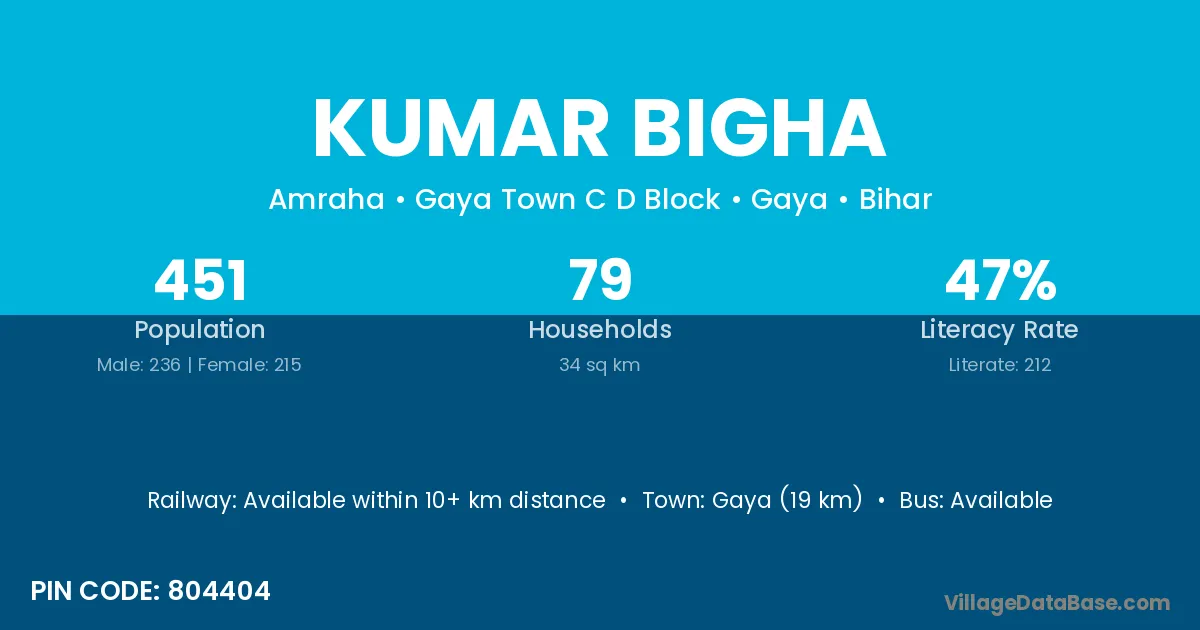 KUMAR BIGHA

Amraha • Gaya Town C D Block • Gaya • Bihar

451
Population
Male: 236 | Female: 215

79
Households
34 sq km

47%
Literacy Rate
Literate: 212

Railway: Available within 10+ km distance • Town: Gaya (19 km) • Bus: Available

PIN CODE: 804404

VillageDataBase.com