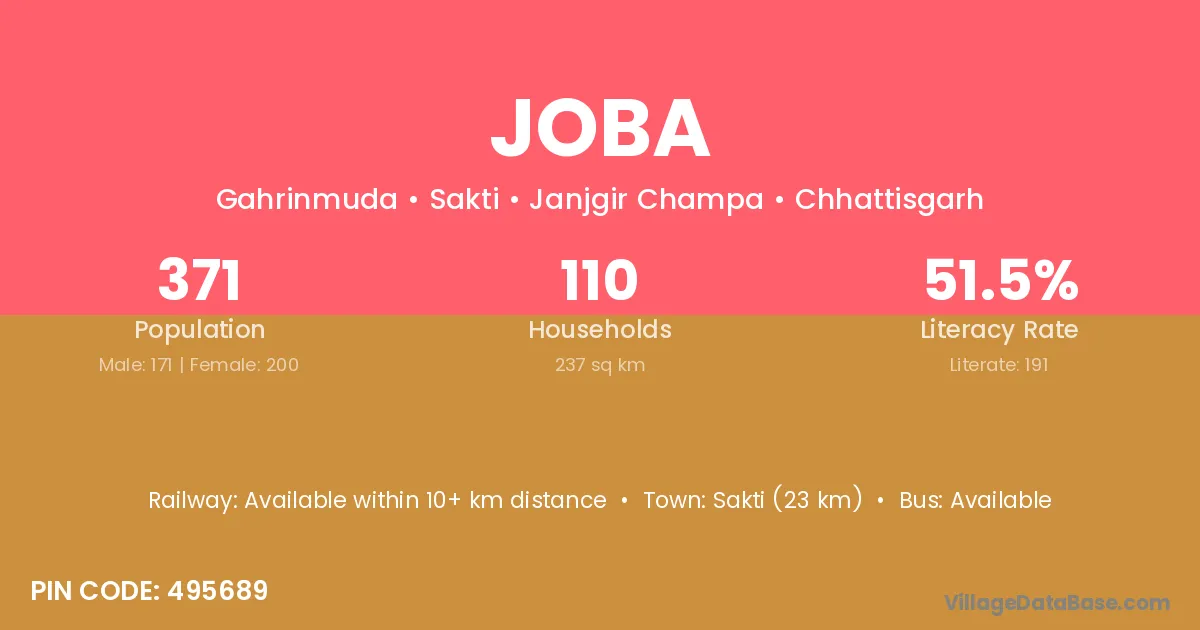 JOBA

Gahrinmuda • Sakti • Janjgir Champa • Chhattisgarh

371
Population
Male: 171 | Female: 200

110
Households
237 sq km

51.5%
Literacy Rate
Literate: 191

Railway: Available within 10+ km distance • Town: Sakti (23 km) • Bus: Available

PIN CODE: 495689

VillageDataBase.com