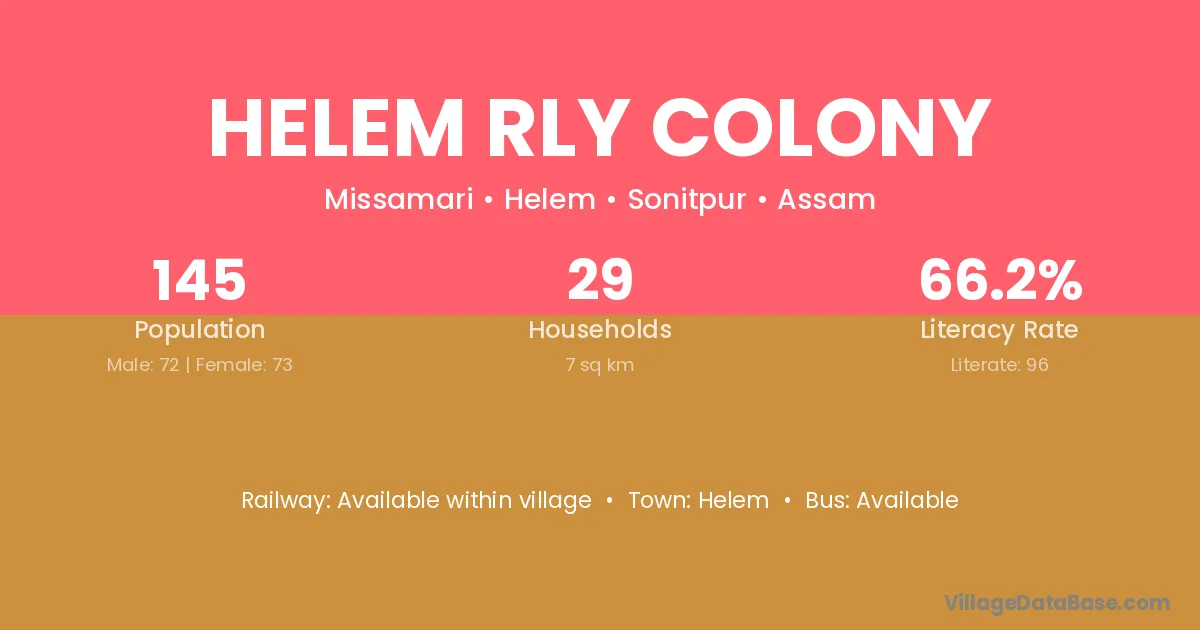 HELEM RLY COLONY

Missamari • Helem • Sonitpur • Assam

145
Population
Male: 72 | Female: 73

29
Households
7 sq km

66.2%
Literacy Rate
Literate: 96

Railway: Available within village • Town: Helem • Bus: Available

VillageDataBase.com