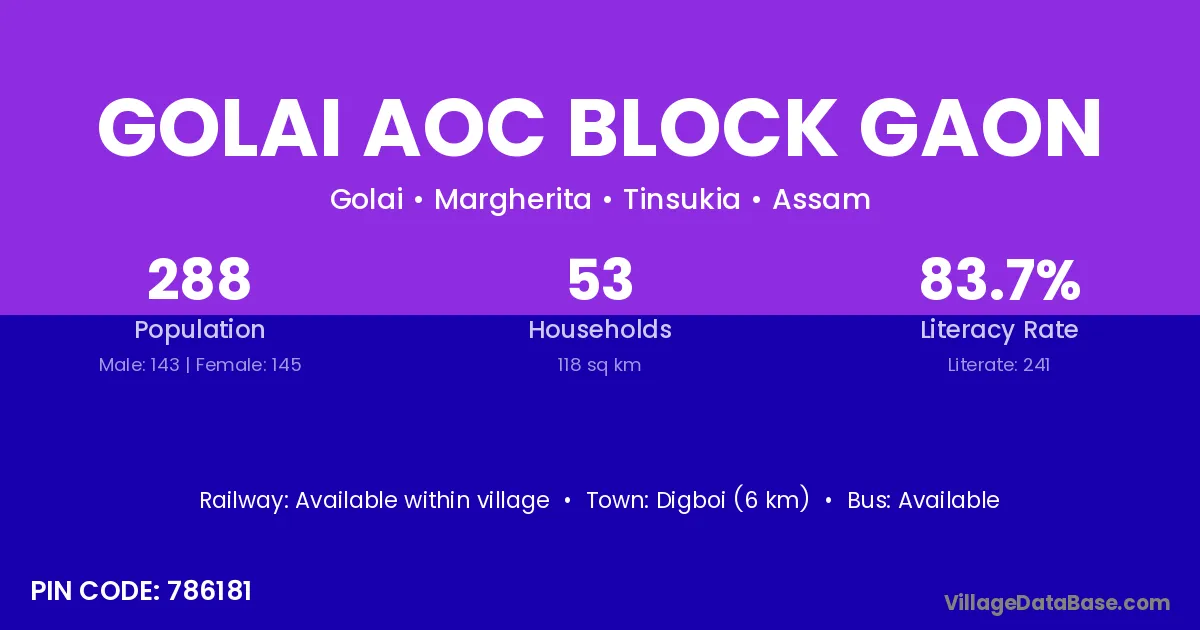 GOLAI AOC BLOCK GAON

Golai • Margherita • Tinsukia • Assam

288
Population
Male: 143 | Female: 145

53
Households
118 sq km

83.7%
Literacy Rate
Literate: 241

Railway: Available within village • Town: Digboi (6 km) • Bus: Available

PIN CODE: 786181

VillageDataBase.com