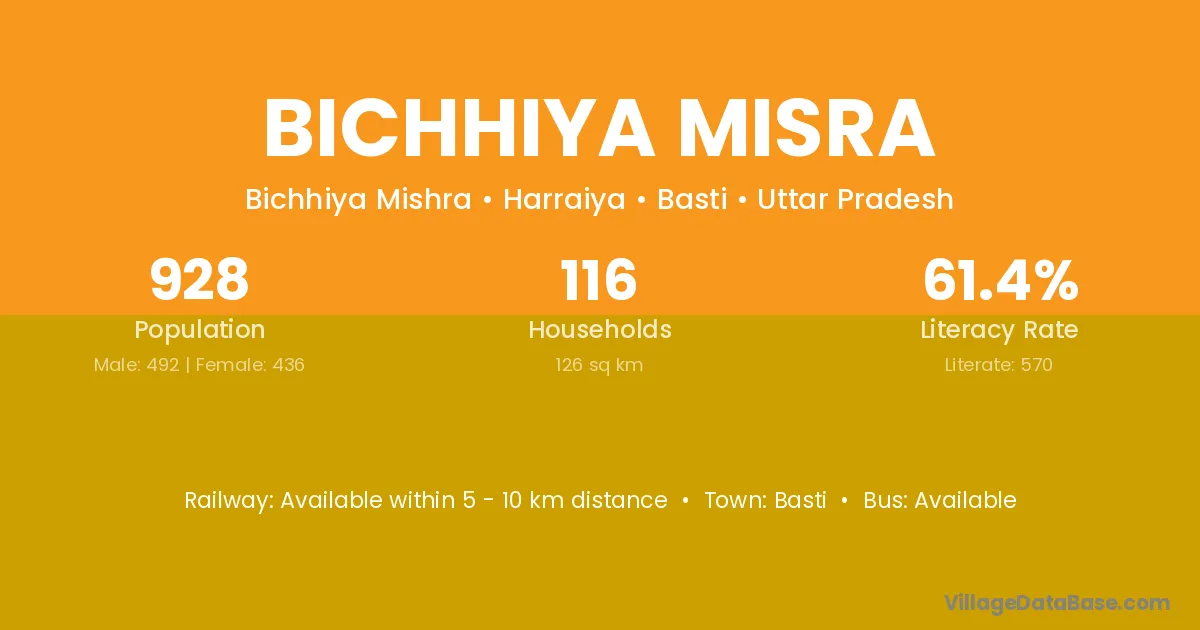 BICHHIYA MISRA

Bichhiya Mishra • Harraiya • Basti • Uttar Pradesh

928
Population
Male: 492 | Female: 436

116
Households
126 sq km

61.4%
Literacy Rate
Literate: 570

Railway: Available within 5 - 10 km distance • Town: Basti • Bus: Available

VillageDataBase.com