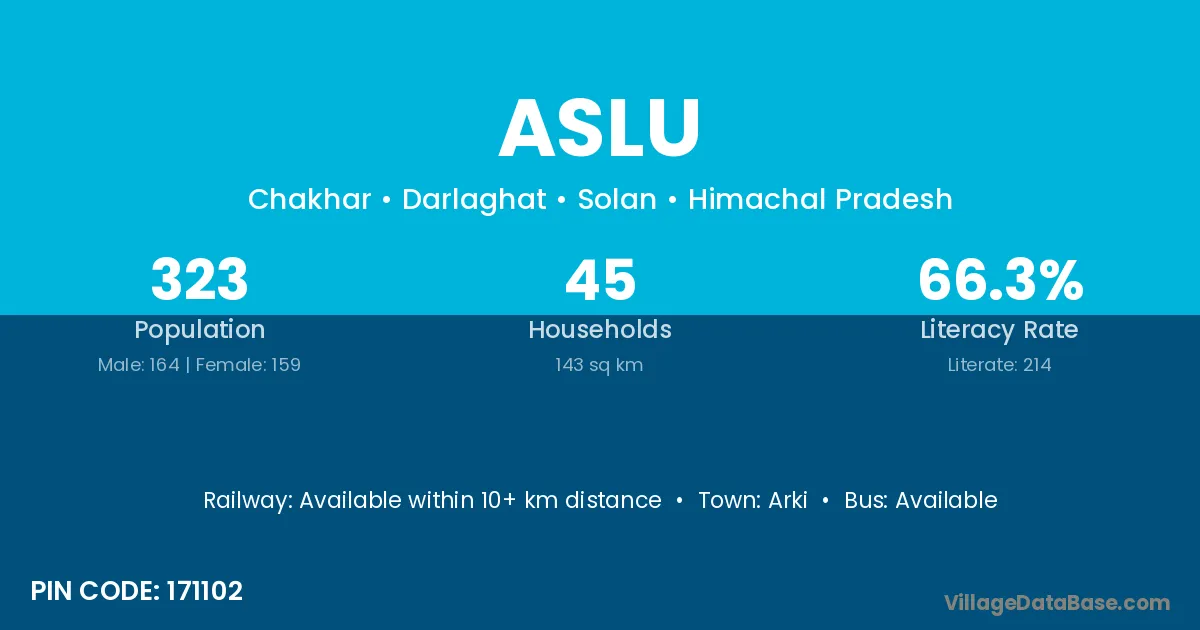 ASLU

Chakhar • Darlaghat • Solan • Himachal Pradesh

323
Population
Male: 164 | Female: 159

45
Households
143 sq km

66.3%
Literacy Rate
Literate: 214

Railway: Available within 10+ km distance • Town: Arki • Bus: Available

PIN CODE: 171102

VillageDataBase.com