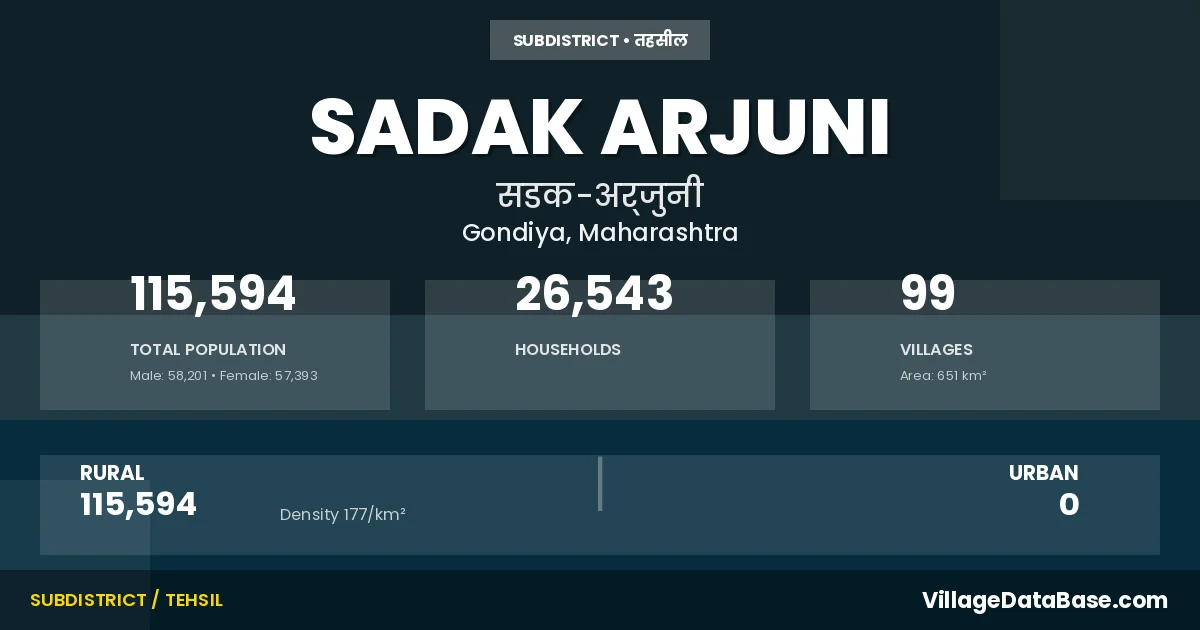 SUBDISTRICT • तहसील

SADAK ARJUNI

सडक-अर्जुनी

Gondiya, Maharashtra

115,594

TOTAL POPULATION

Male: 58,201 • Female: 57,393

26,543

HOUSEHOLDS

99

VILLAGES

Area: 651 km²

RURAL

115,594

Density 177/km²

URBAN

0

SUBDISTRICT / TEHSIL

VillageDataBase.com