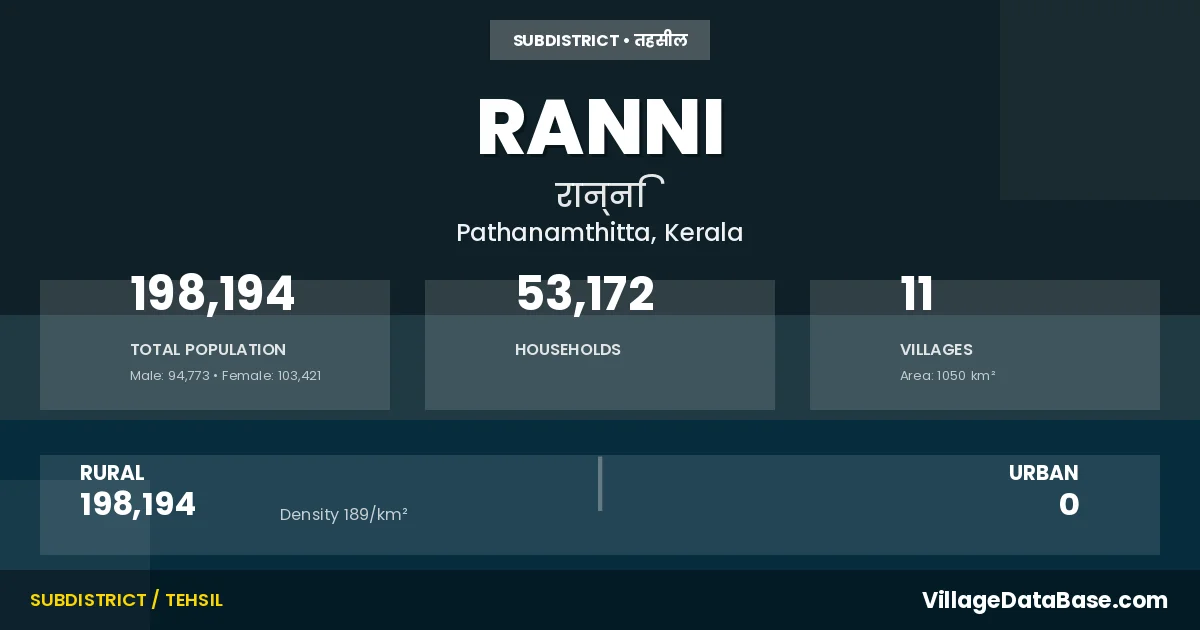 SUBDISTRICT • तहसील

RANNI

रान्नि

Pathanamthitta, Kerala

198,194

TOTAL POPULATION

Male: 94,773 • Female: 103,421

53,172

HOUSEHOLDS

11

VILLAGES

Area: 1050 km²

RURAL

198,194

Density 189/km²

URBAN

0

SUBDISTRICT / TEHSIL

VillageDataBase.com