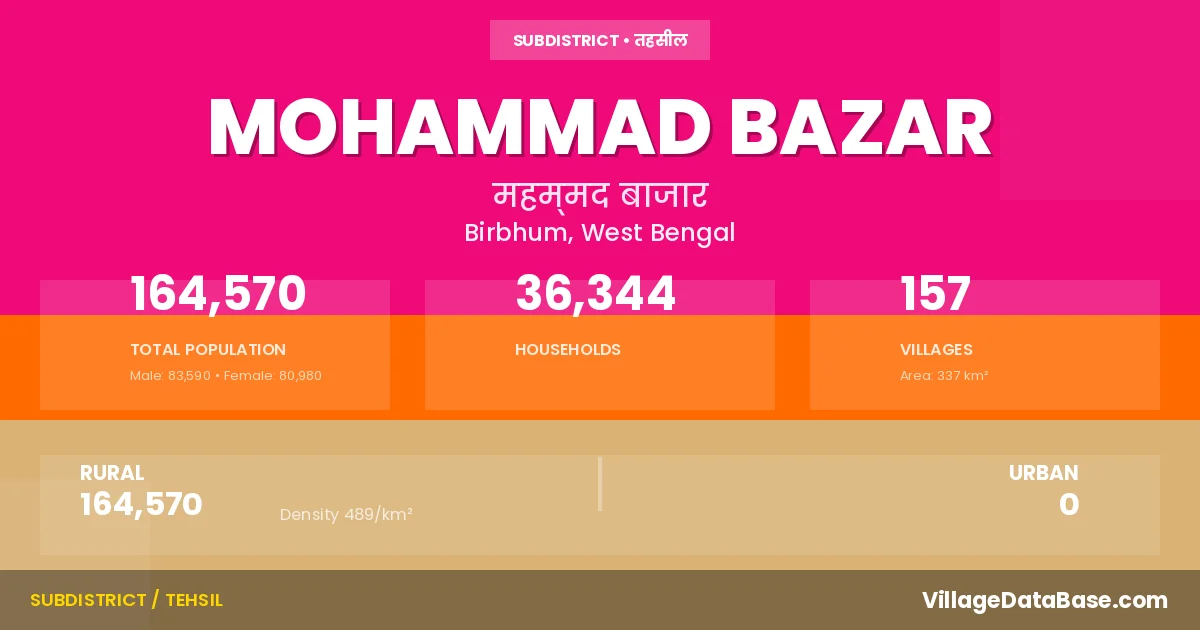 SUBDISTRICT • तहसील

MOHAMMAD BAZAR

महम्मद बाजार

Birbhum, West Bengal

164,570

TOTAL POPULATION

Male: 83,590 • Female: 80,980

36,344

HOUSEHOLDS

157

VILLAGES

Area: 337 km²

RURAL

164,570

Density 489/km²

URBAN

0

SUBDISTRICT / TEHSIL

VillageDataBase.com