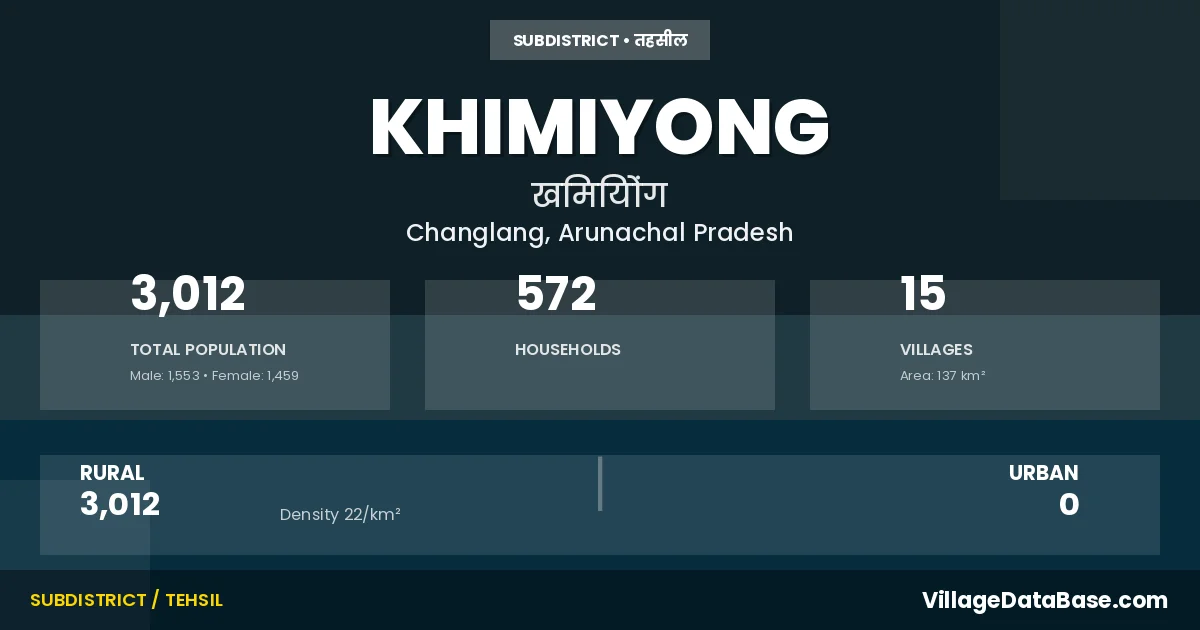 SUBDISTRICT • तहसील

KHIMIYONG

खमियोंग

Changlang, Arunachal Pradesh

3,012

TOTAL POPULATION

Male: 1,553 • Female: 1,459

572

HOUSEHOLDS

15

VILLAGES

Area: 137 km²

RURAL

3,012

Density 22/km²

URBAN

0

SUBDISTRICT / TEHSIL

VillageDataBase.com