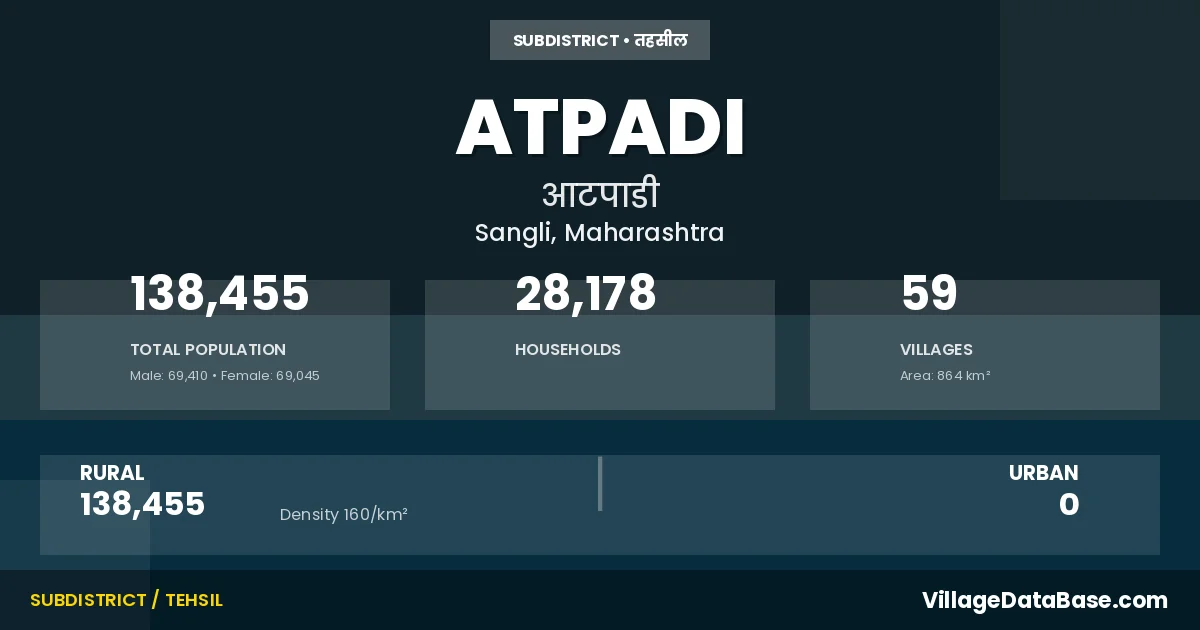 SUBDISTRICT • तहसील

ATPADI

आटपाडी

Sangli, Maharashtra

138,455

TOTAL POPULATION

Male: 69,410 • Female: 69,045

28,178

HOUSEHOLDS

59

VILLAGES

Area: 864 km²

RURAL

138,455

Density 160/km²

URBAN

0

SUBDISTRICT / TEHSIL

VillageDataBase.com